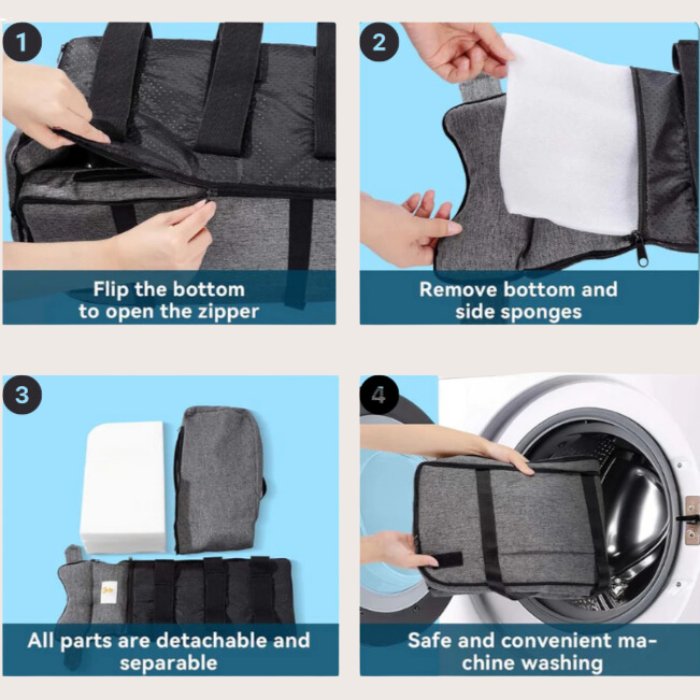 1

Flip the bottom to open the zipper

2

Remove bottom and side sponges

3

All parts are detachable and separable

4

Safe and convenient machine washing